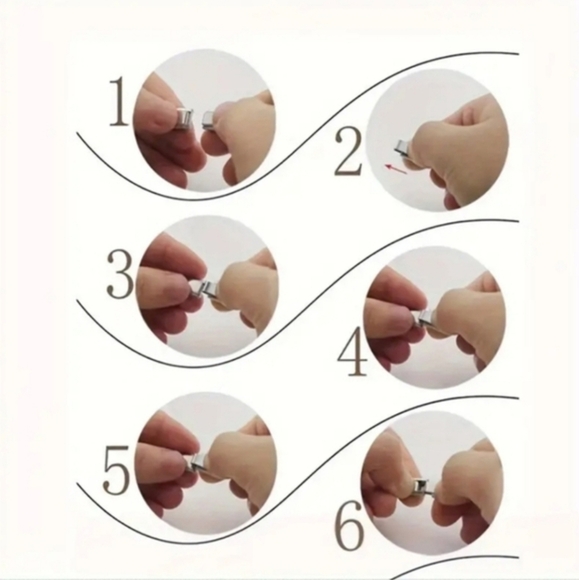 1

2

3

4

5

6